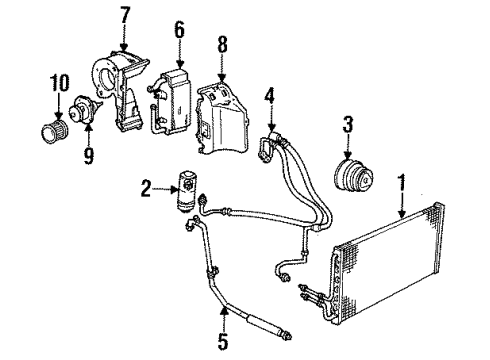 7
6
8
10
4
3
9
2
1
5