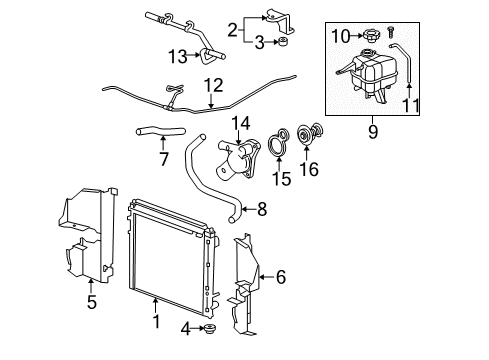 2
3
13
10
11
9
12
14
7
15
16
8
5
6
1
4