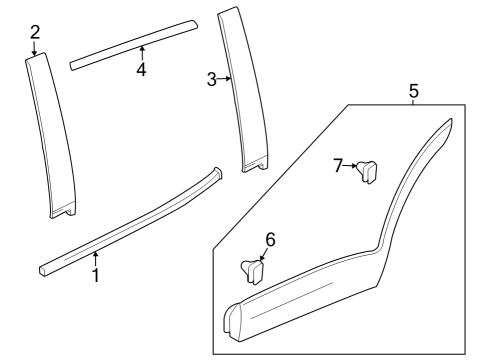 2
4
3
5
7
6
1