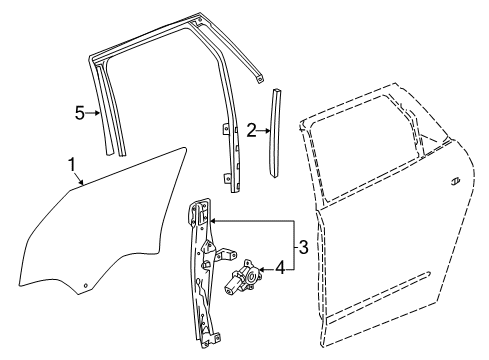 5
2
1
3
4