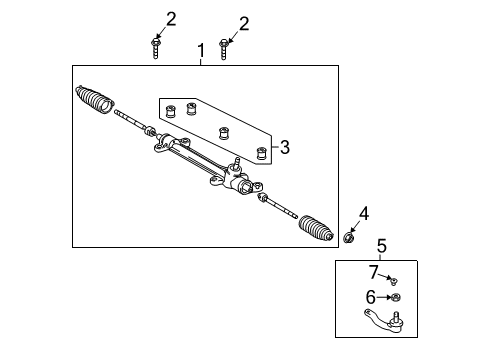 2
2
1
3
4
5
7
6