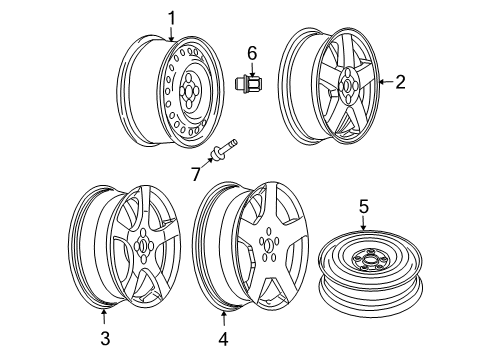 1
6
2
7
5
3
4