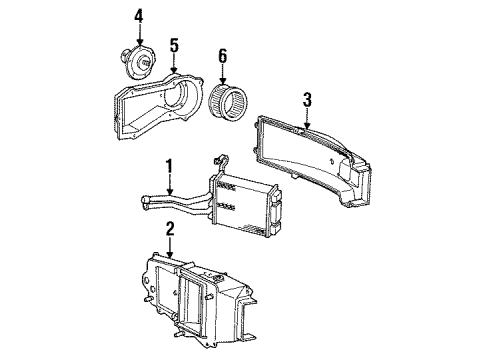 4
5
6
3
1
2