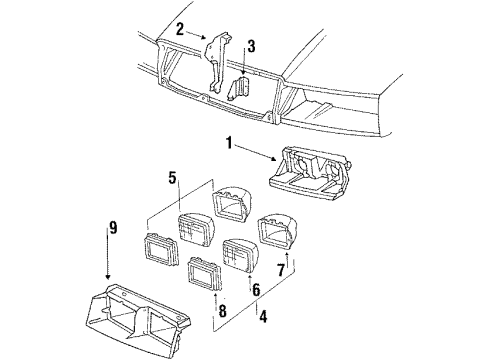 2
3
1
5
9
7
6
8
4