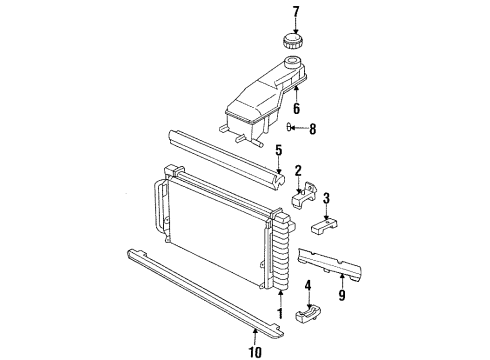 7
6
8
5
2
3
9
4
1
10