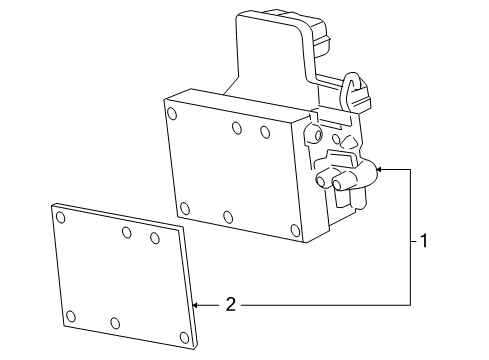 1
2