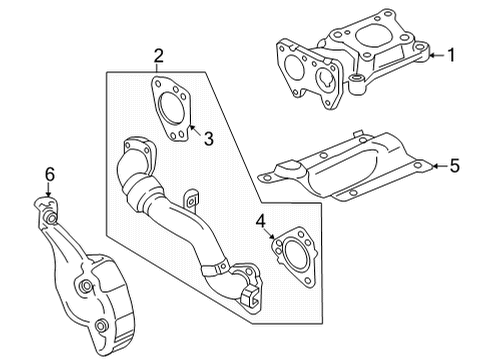 2
1
3
5
6
4