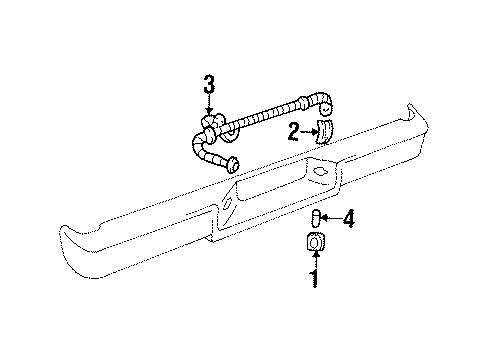 3
2
4
1