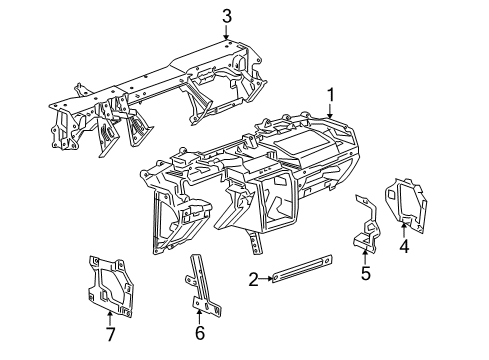 3
1
4
5
2
7
6