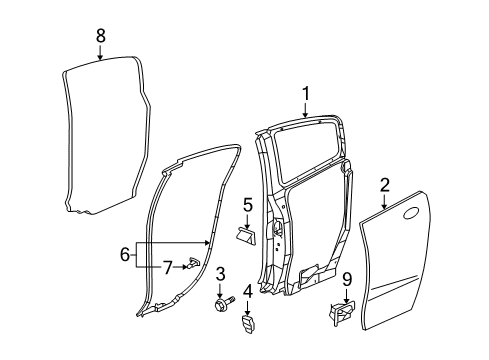 8
1
2
5
6
7
3
4
9