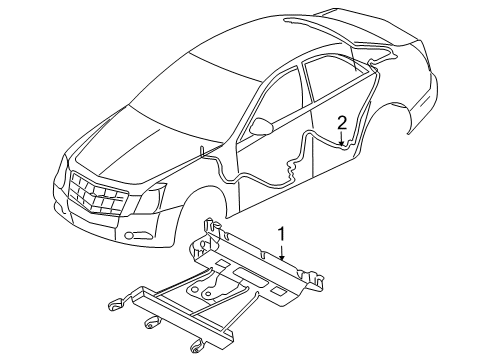 2
1