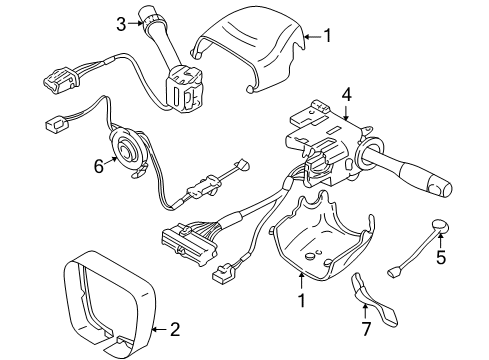 3
1
4
6
5
1
7
2