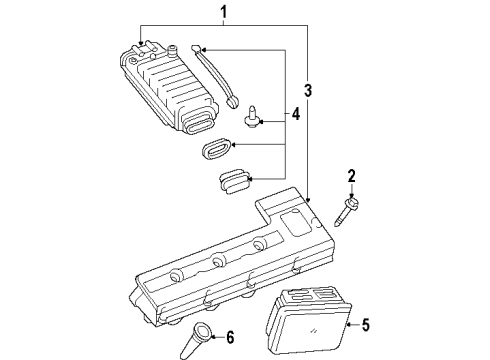 1
3
4
2
5
6