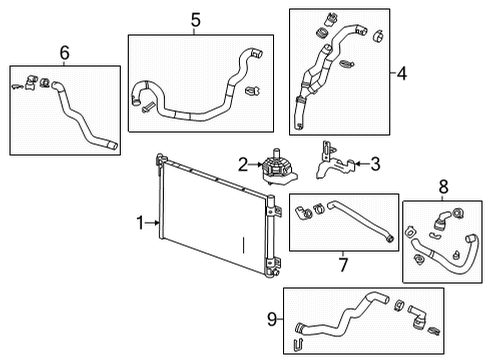 6
5
4
2
3
1
8
7
9