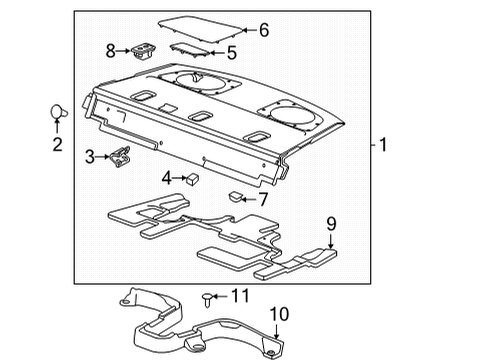 6
8
5
2
1
3
4
7
9
11
10