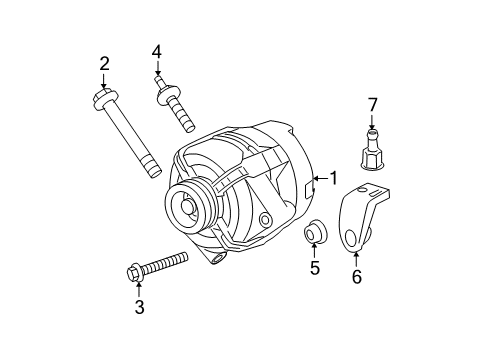 2
4
7
1
5
6
3