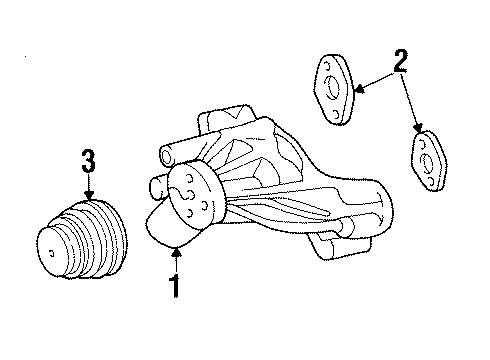 2

3

1