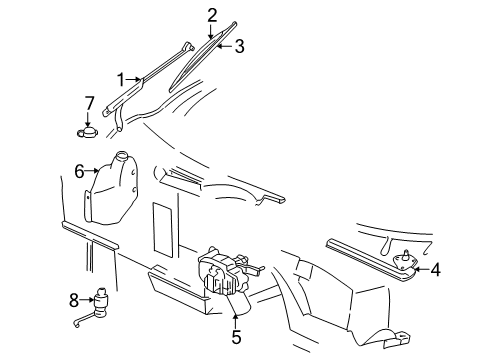 2
3
1
7
6
4
8
5