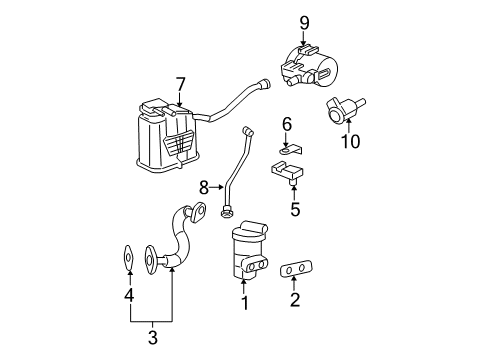 9
7
6
10
8
5
4
1
2
3