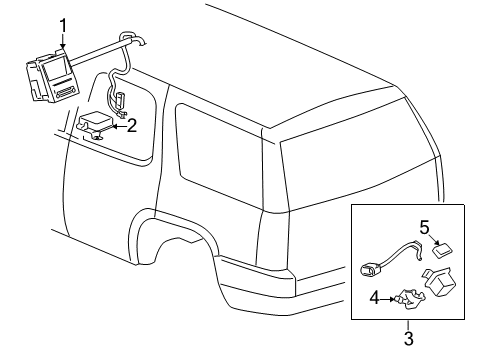 1
2
5
4
3