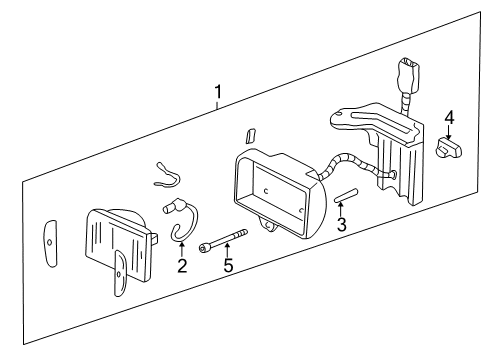 1
4
3
2
5