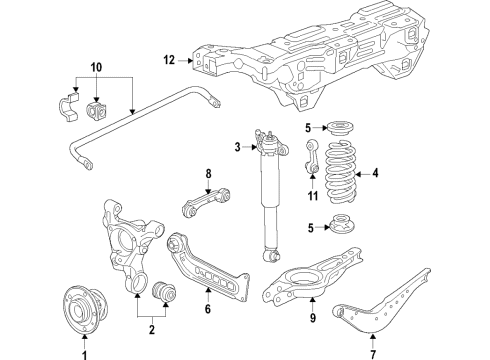 12
10
5
3
4
8
11
5
6
9
2
1
7