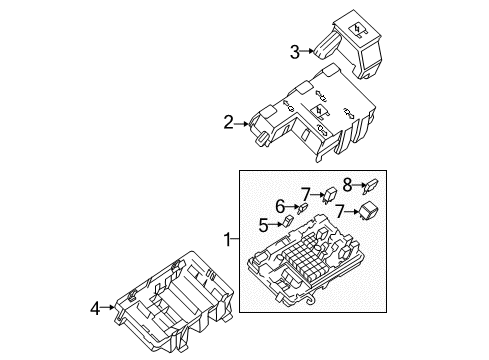 3
2
8
7
6
7
5
1
4