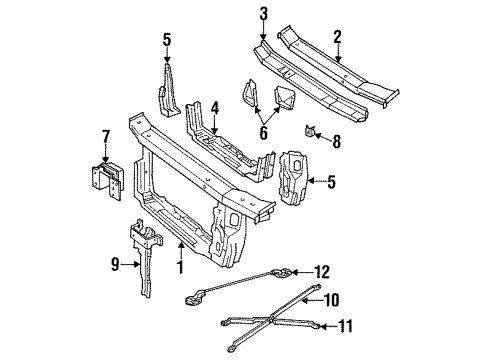 3
2
5
4
6
8
7
5
9
1
12
10
11