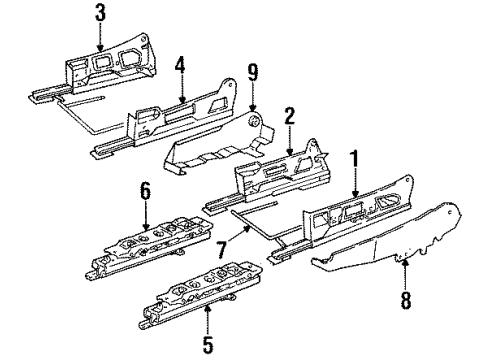 3
4
9
2
1
6
7
8
5