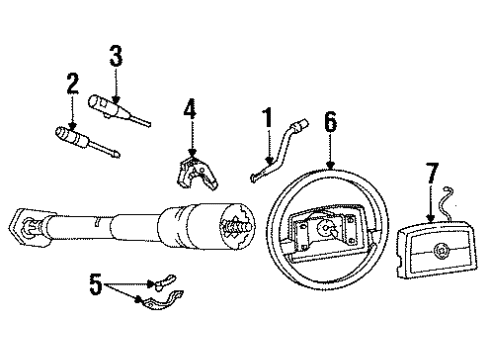 3
2
4
1
6
7
5