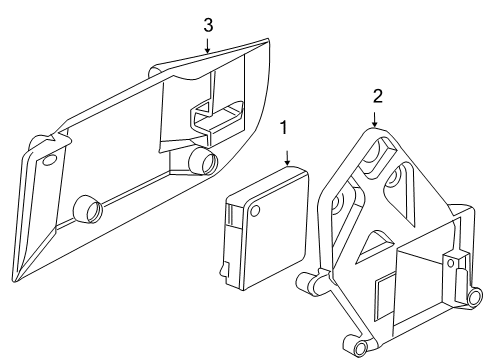 3
2
1