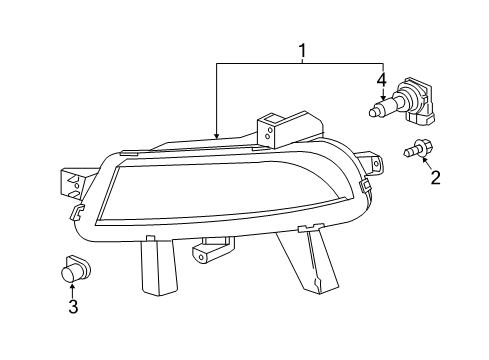 1
4
2
3