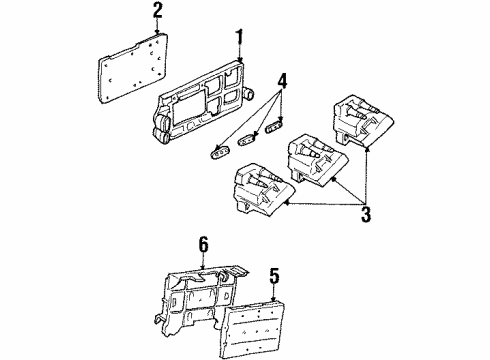 2
1
4
3
6
5