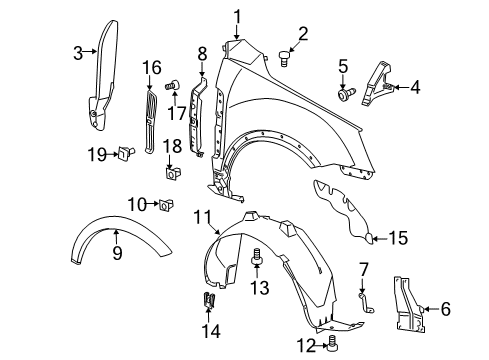 1
2
3
16
8
5
4
17
19
18
10
11
15
9
13
7
6
14
12