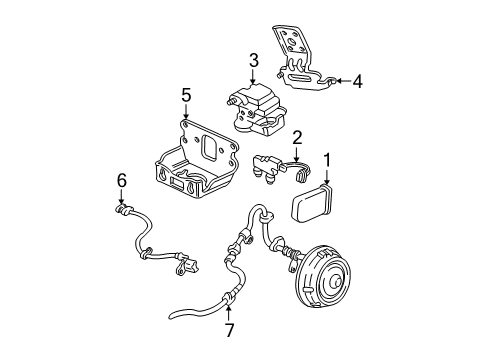 3
4
5
2
1
6
7