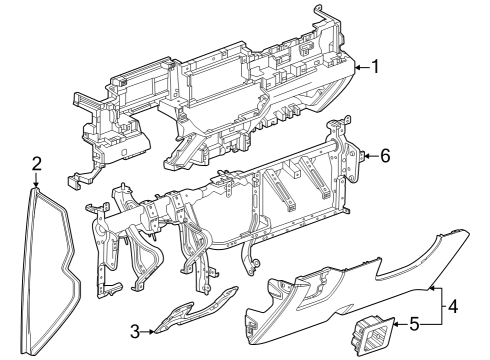 1
6
2
4
3
5