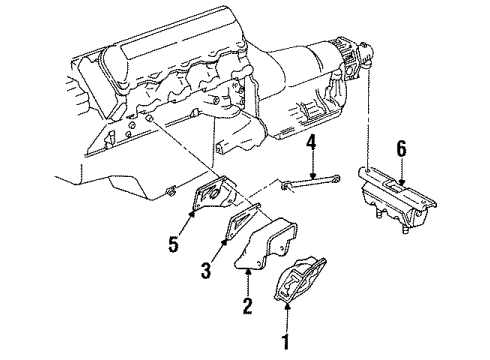 4
6
5
3
2
1