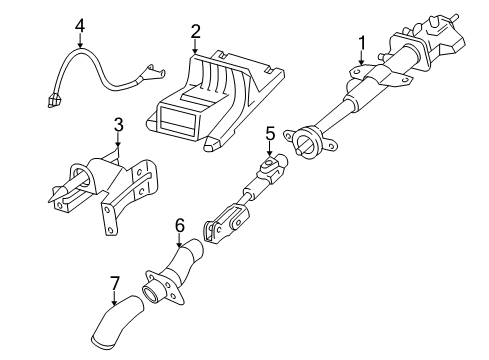 4
2
1
3
5
6
7