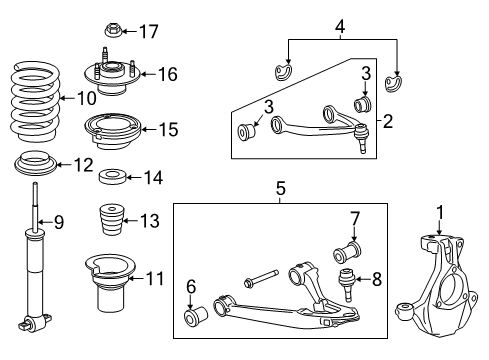 17
16
10
15
12
14
9
13
11
4
3
3
2
5
7
8
6
1