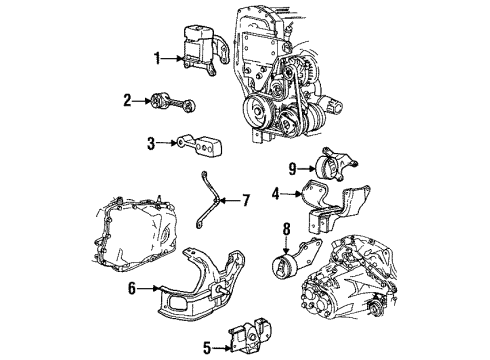 1
2
3
9
4
7
8
6
5