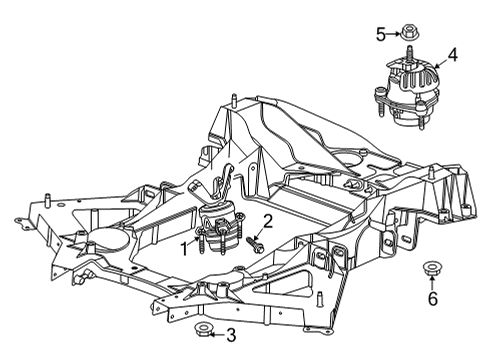 5
4
2
1
6
3