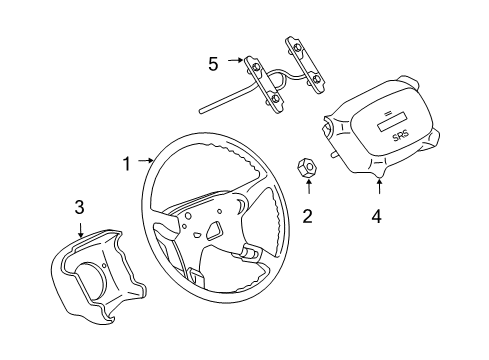 5
SRS
1
2
4
3