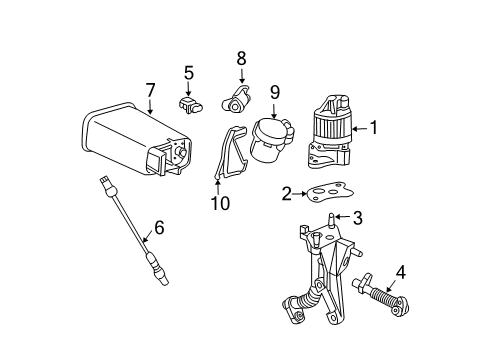 8
5
7
9
1
10
2
3
6
4