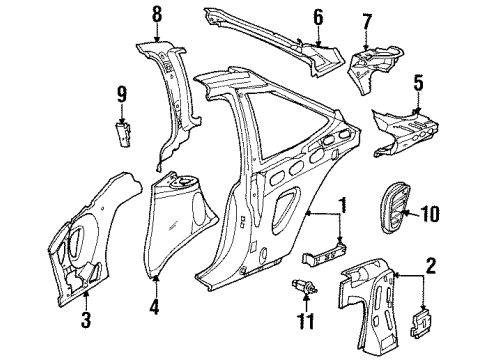 8
6
7
9
5
1
10
2
3
4
11