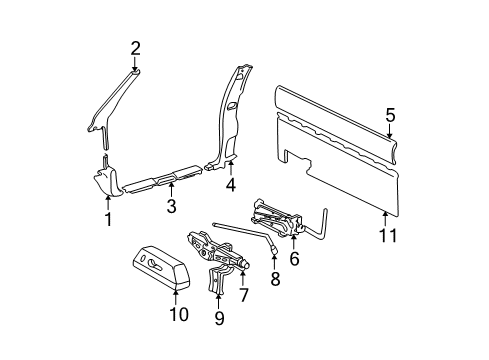 2
5
4
3
1
11
6
8
7
10
9