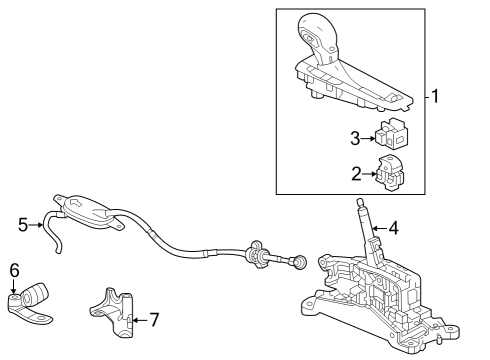 1
3
2
4
5
6
7