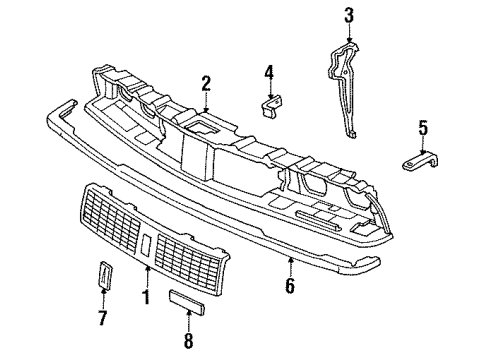 3
4
2
5
6
1
7
8