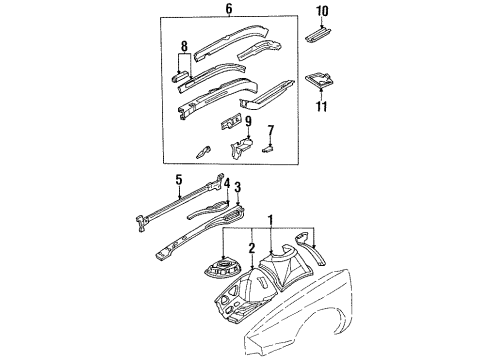 6
10
8
11
9
7
5
4
3
1
2