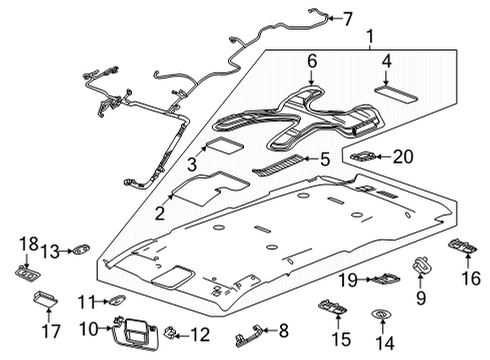 7
1
6
4
3
5
20
2
18
13
16
19
9
11
17
10
12
8
15
14