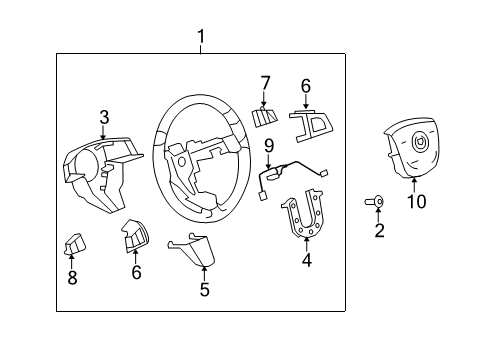 1
7
6
3
9
10
2
4
8
6
5